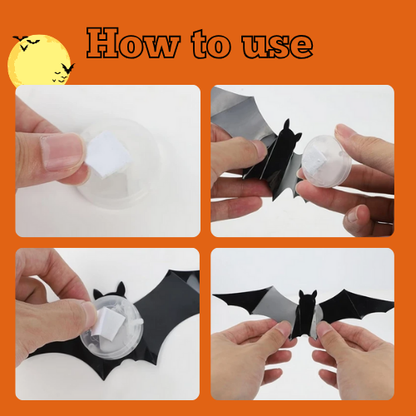 How to use