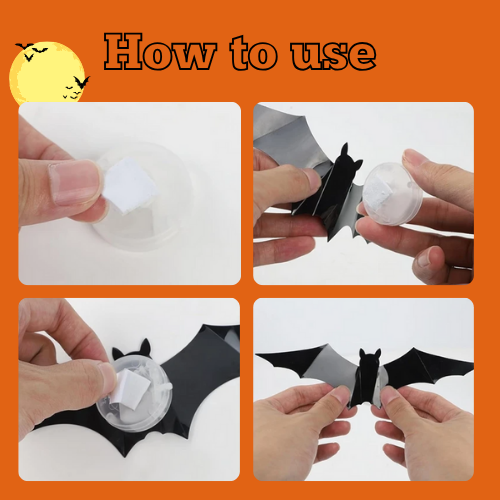 How to use